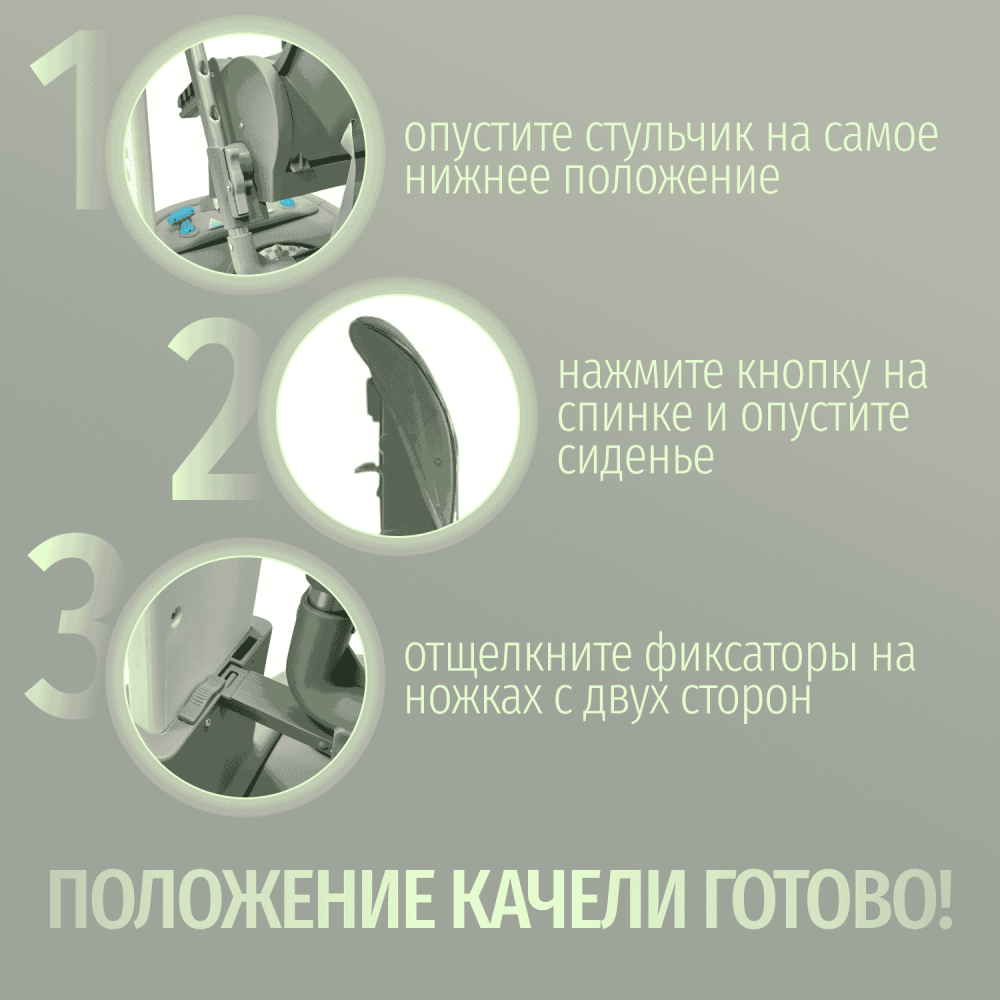 1

опустите стульчик на самое нижнее положение

2

нажмите кнопку на спинке и опустите сиденье

3

отщелкните фиксаторы на ножках с двух сторон

ПОЛОЖЕНИЕ КАЧЕЛИ ГОТОВО!