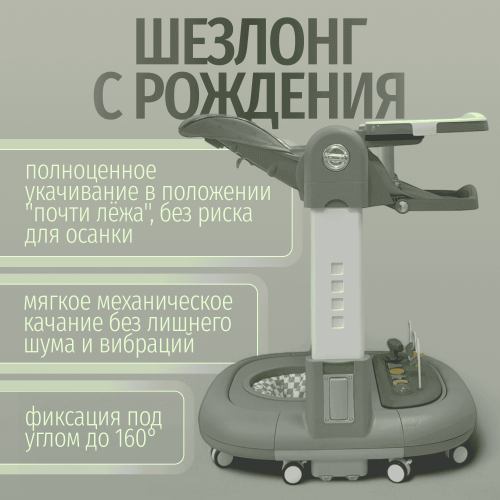 ШЕЗЛОНГ
С РОЖДЕНИЯ

полноценное укачивание в положении "почти лёжа", без риска для осанки

мягкое механическое качание без лишнего шума и вибраций

фиксация под углом до 160°