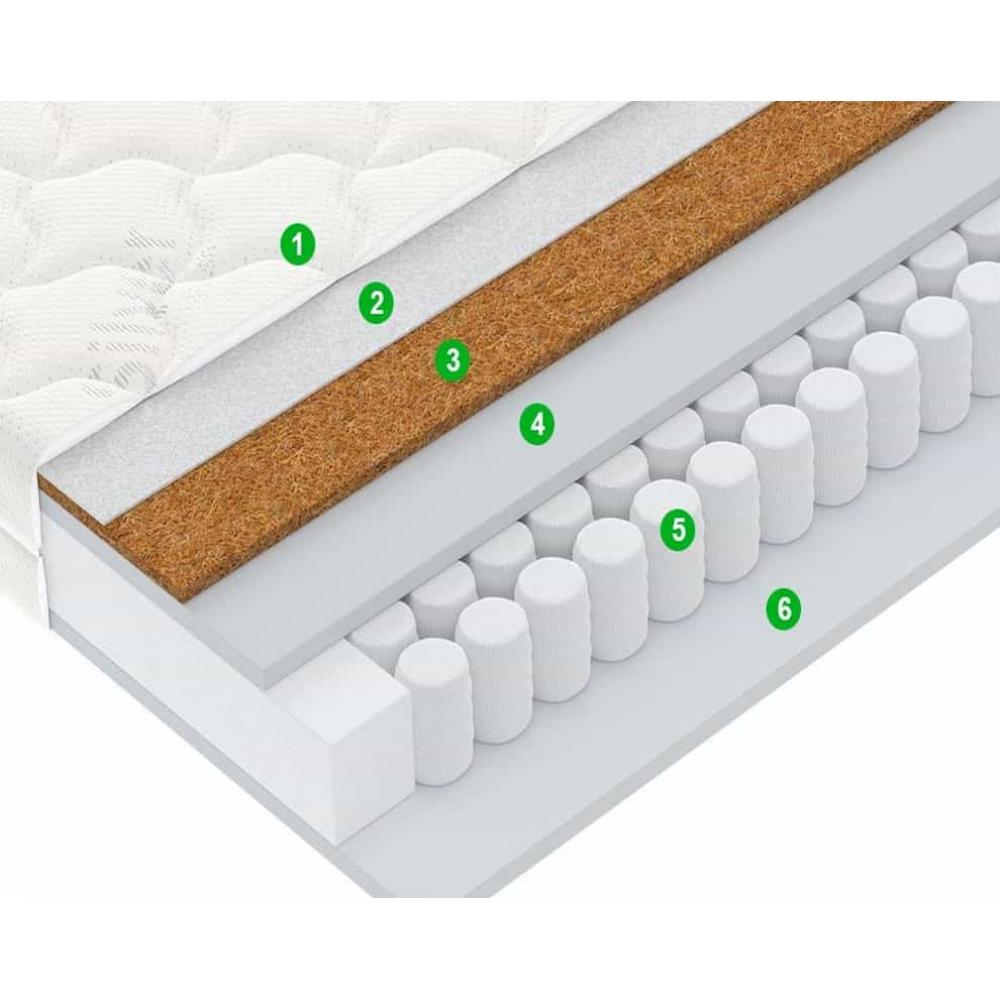 1
2
3
4
5
6