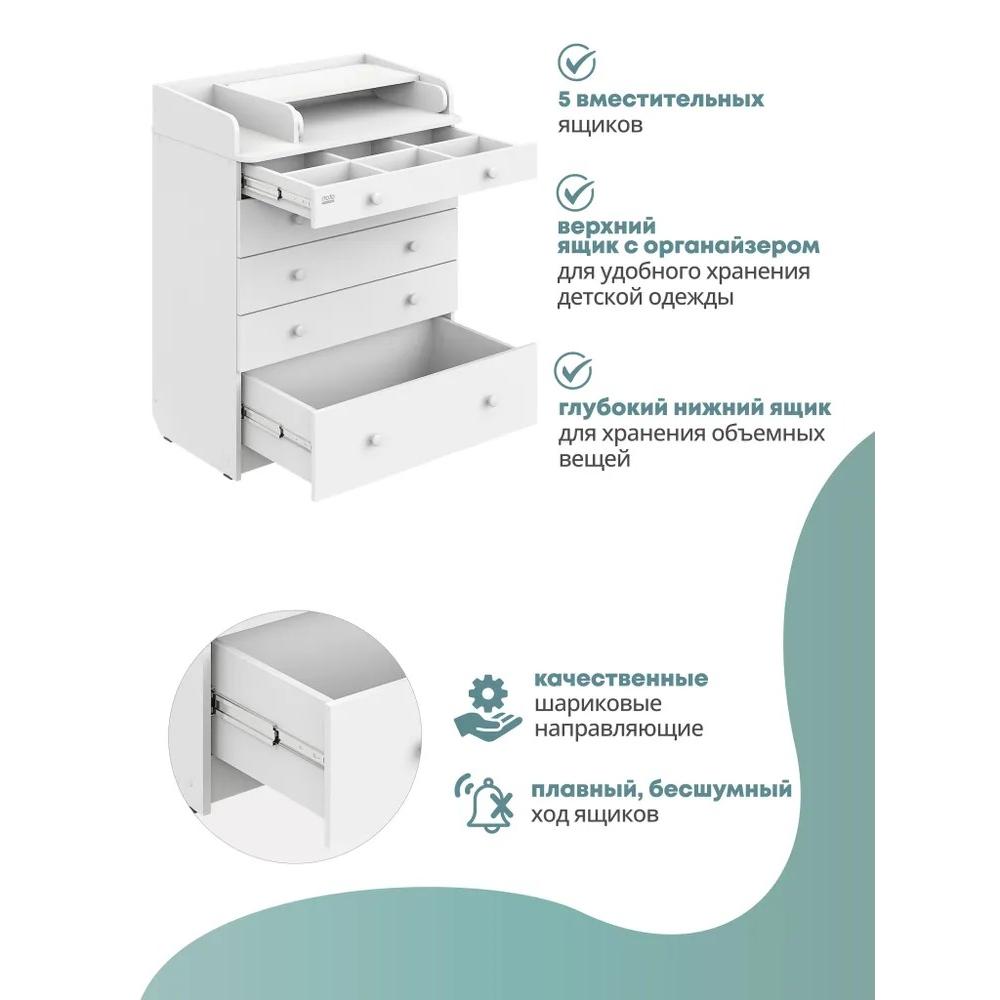 5 вместительных ящиков

верхний ящик с органайзером для удобного хранения детской одежды

глубокий нижний ящик для хранения объемных вещей

качественные шариковые направляющие

плавный, бесшумный ход ящиков