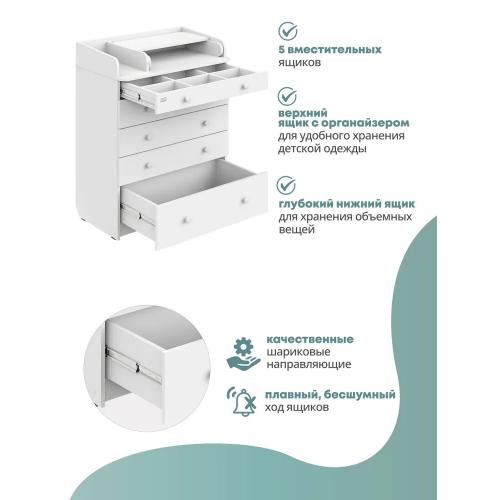 5 вместительных ящиков

верхний ящик с органайзером для удобного хранения детской одежды

глубокий нижний ящик для хранения объемных вещей

качественные шариковые направляющие

плавный, бесшумный ход ящиков