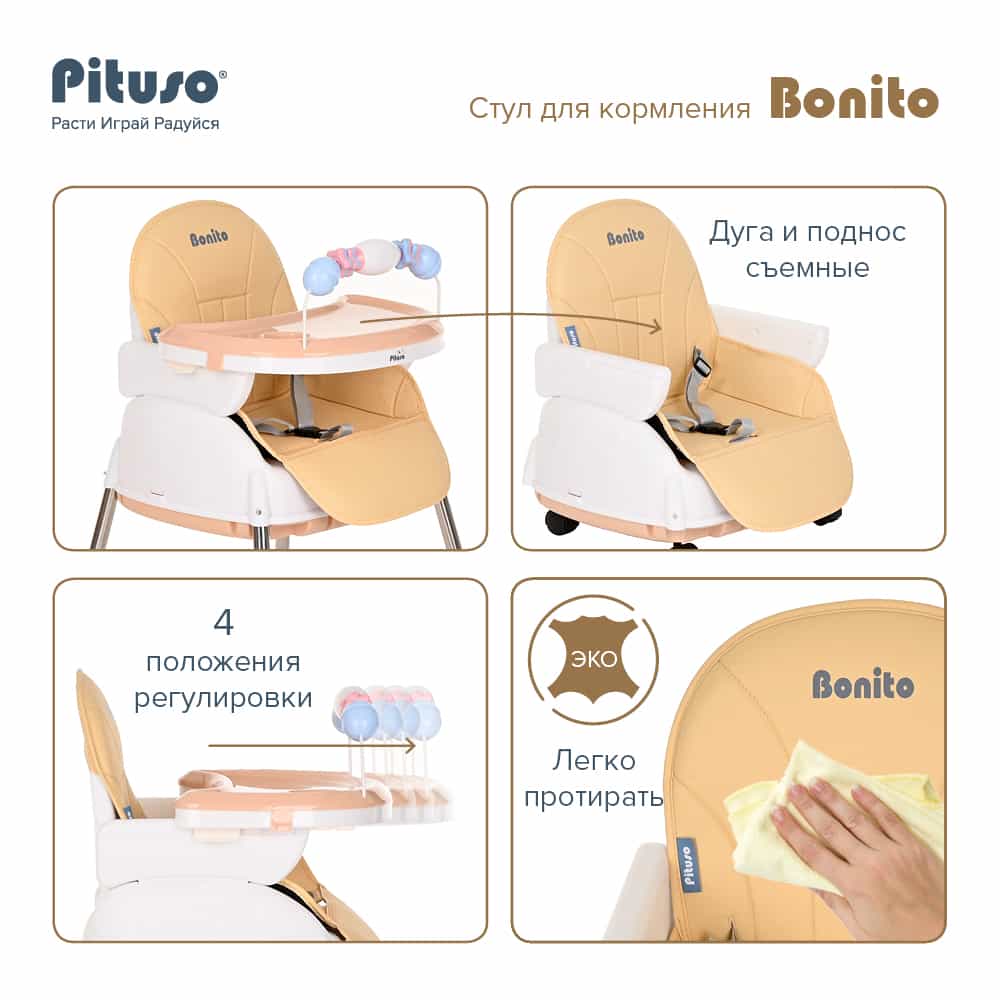 Pituso®
Расти Играй Радуйся

Стул для кормления Bonito

Bonito

Pituso

Bonito

Дуга и поднос съемные

Pituso

4 положения регулировки

ЭКО

Легко протирать

Bonito

Pituso