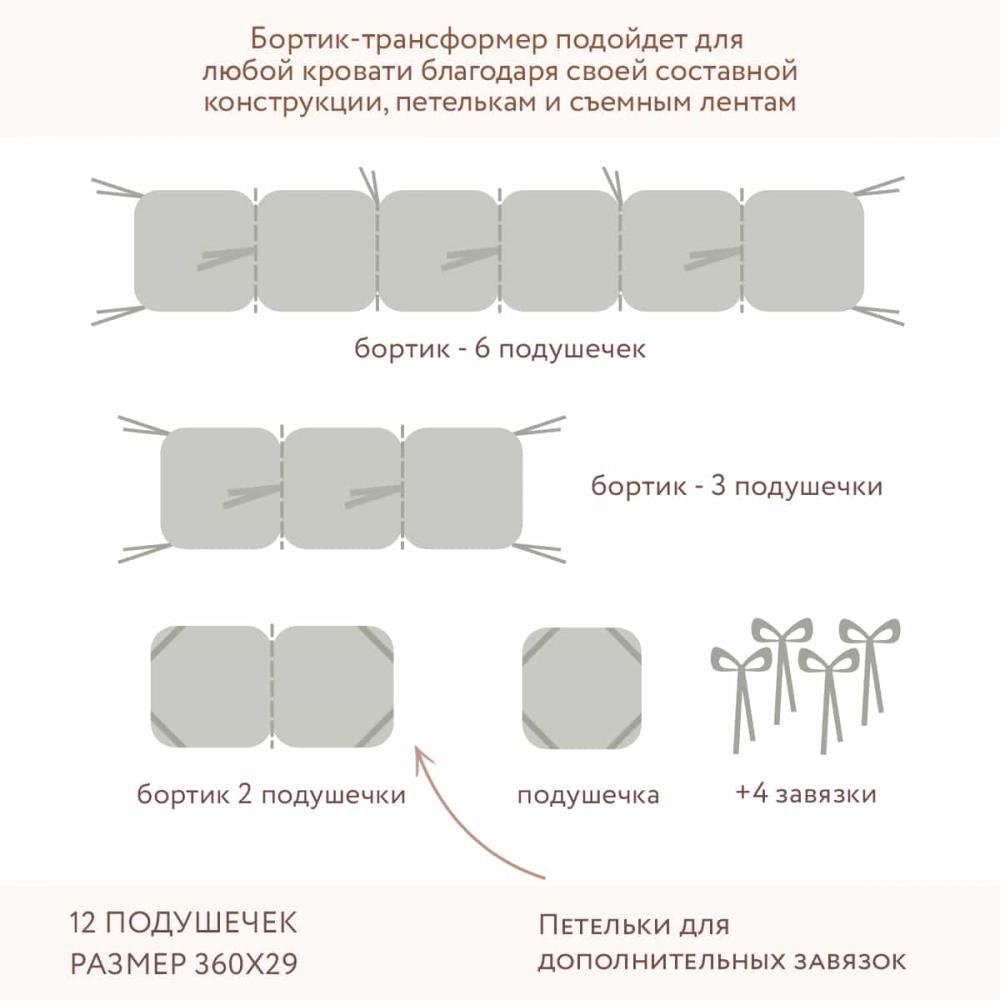 Бортик-трансформер подойдет для любой кровати благодаря своей составной конструкции, петелькам и съемным лентам

бортик - 6 подушечек

бортик - 3 подушечки

бортик 2 подушечки

подушечка

+4 завязки

12 ПОДУШЕЧЕК
РАЗМЕР 360Х29

Петельки для дополнительных завязок