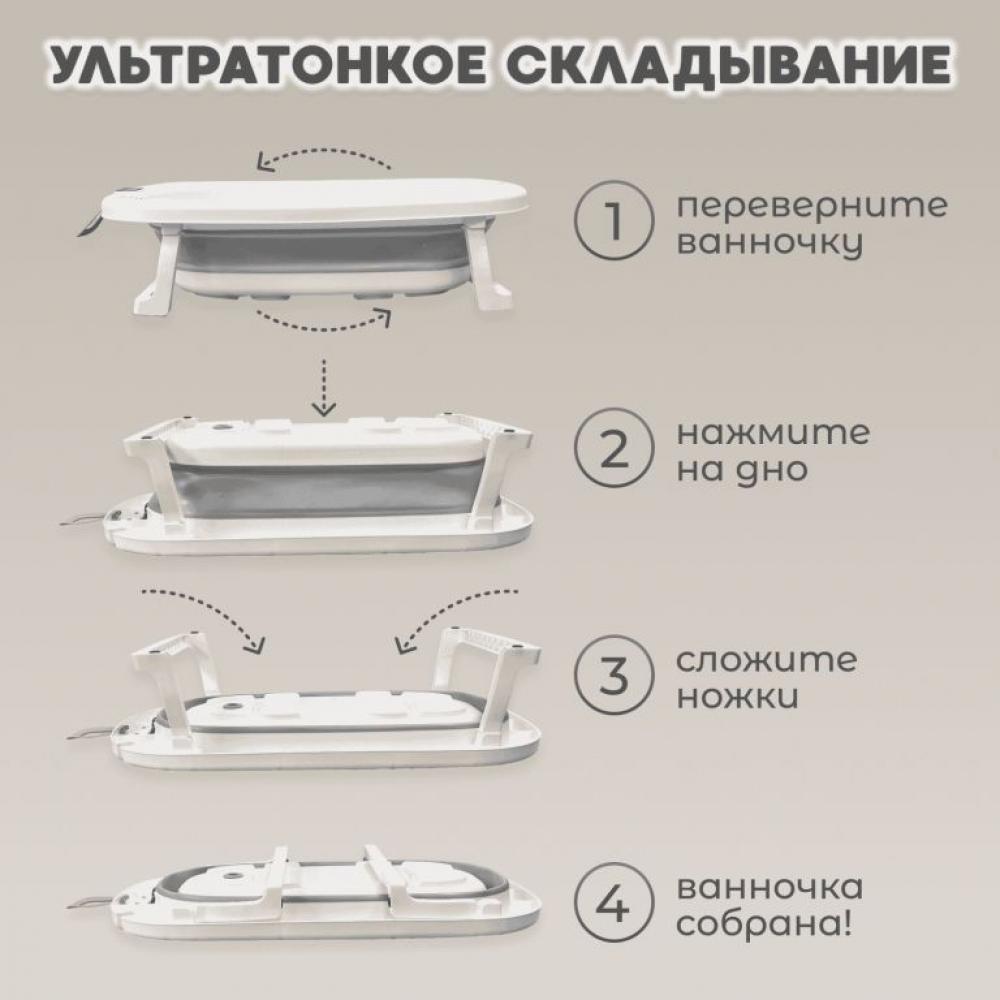 УЛЬТРАТОНКОЕ СКЛАДЫВАНИЕ

1 переверните ванночку

2 нажмите на дно

3 сложите ножки

4 ванночка собрана!