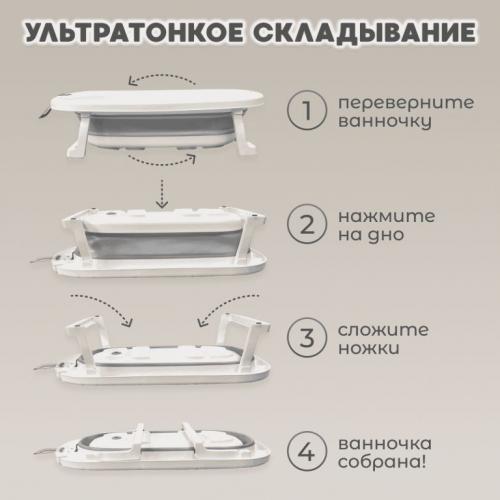 УЛЬТРАТОНКОЕ СКЛАДЫВАНИЕ

1 переверните ванночку

2 нажмите на дно

3 сложите ножки

4 ванночка собрана!