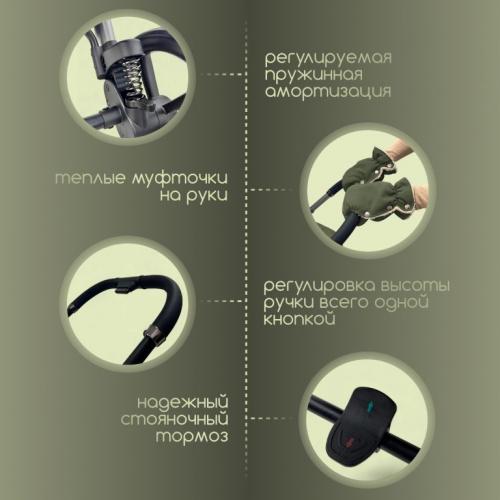 регулируемая пружинная амортизация

теплые муфточки на руки

регулировка высоты ручки всего одной кнопкой

надежный стояночный тормоз