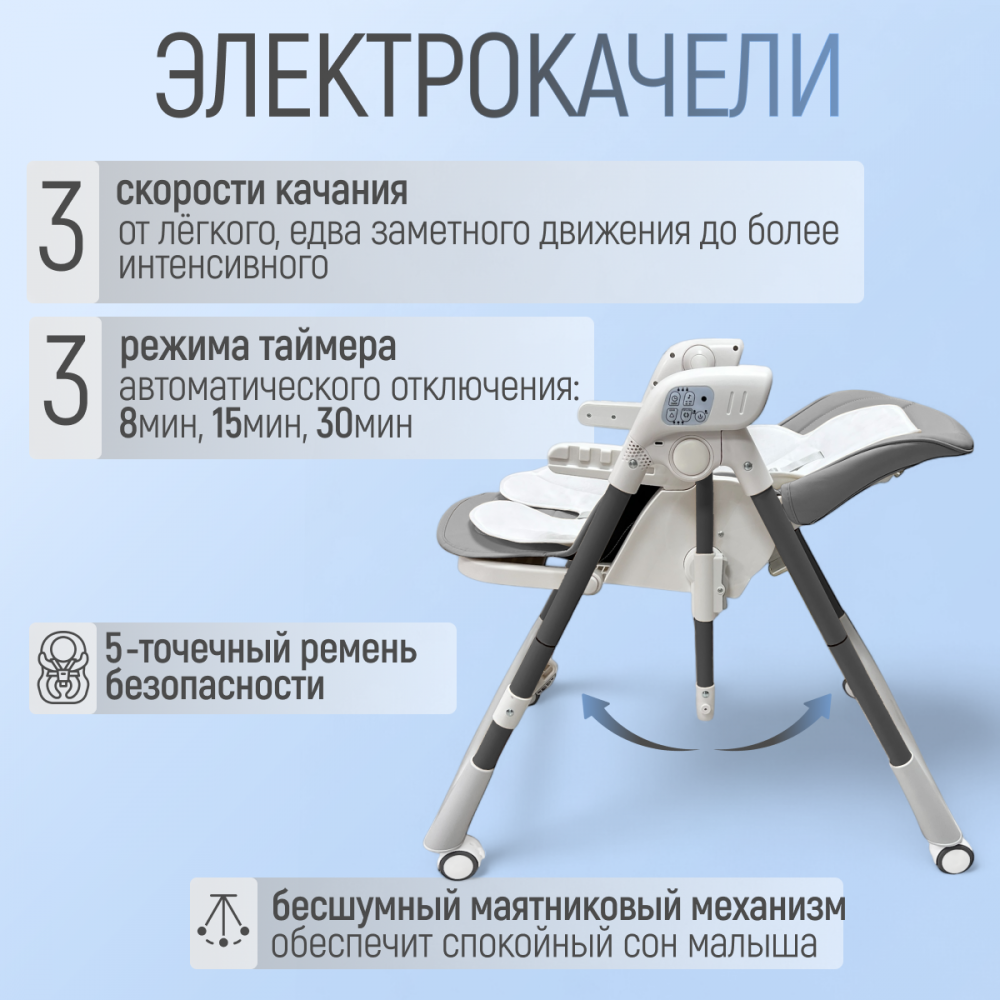 ЭЛЕКТРОКАЧЕЛИ

3 скорости качания
от лёгкого, едва заметного движения до более интенсивного

3 режима таймера
автоматического отключения:
8мин, 15мин, 30мин

5-точечный ремень безопасности

бесшумный маятниковый механизм
обеспечит спокойный сон малыша