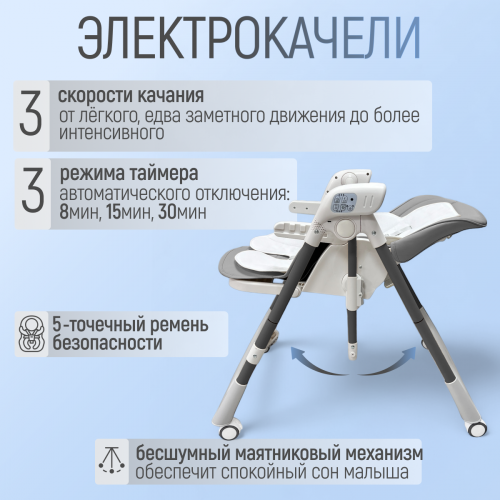 ЭЛЕКТРОКАЧЕЛИ

3 скорости качания
от лёгкого, едва заметного движения до более интенсивного

3 режима таймера
автоматического отключения: 8мин, 15мин, 30мин

5-точечный ремень безопасности

бесшумный маятниковый механизм
обеспечит спокойный сон малыша