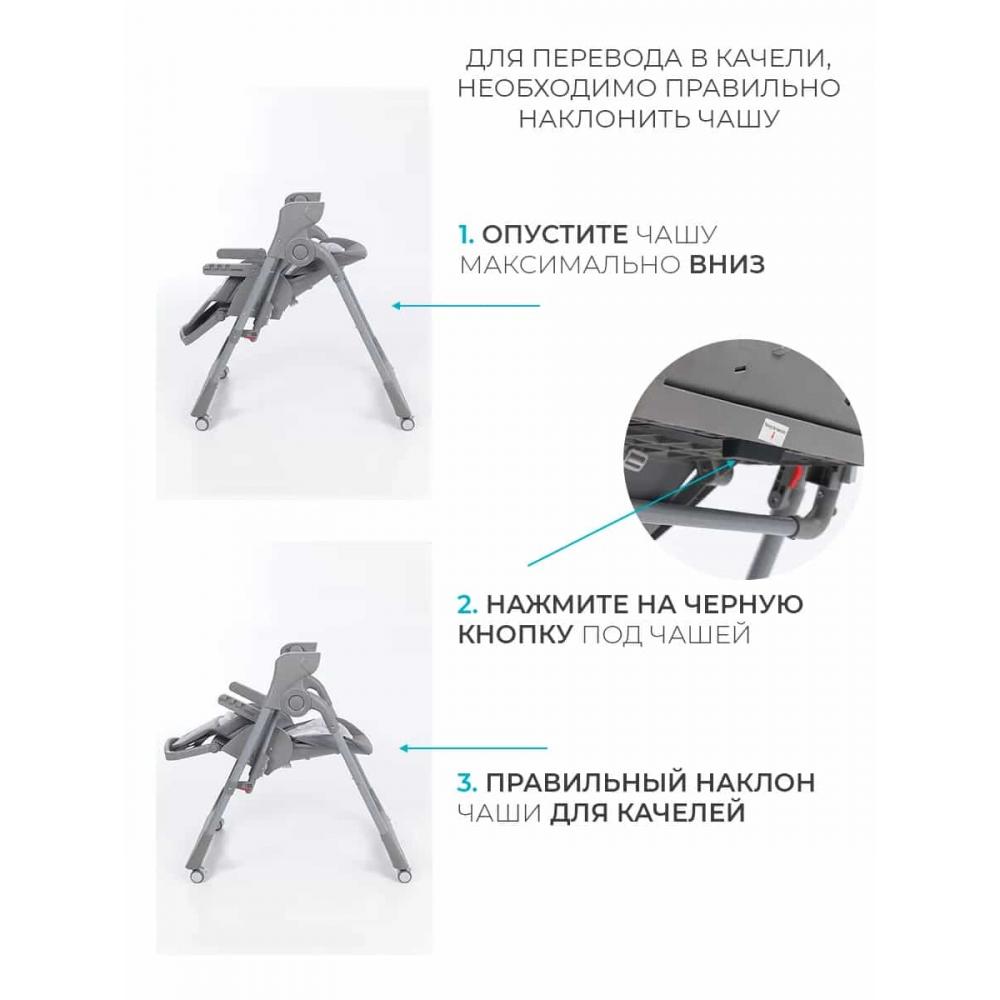 ДЛЯ ПЕРЕВОДА В КАЧЕЛИ, НЕОБХОДИМО ПРАВИЛЬНО НАКЛОНИТЬ ЧАШУ

1. ОПУСТИТЕ ЧАШУ МАКСИМАЛЬНО ВНИЗ

2. НАЖМИТЕ НА ЧЕРНУЮ КНОПКУ ПОД ЧАШЕЙ

3. ПРАВИЛЬНЫЙ НАКЛОН ЧАШИ ДЛЯ КАЧЕЛЕЙ