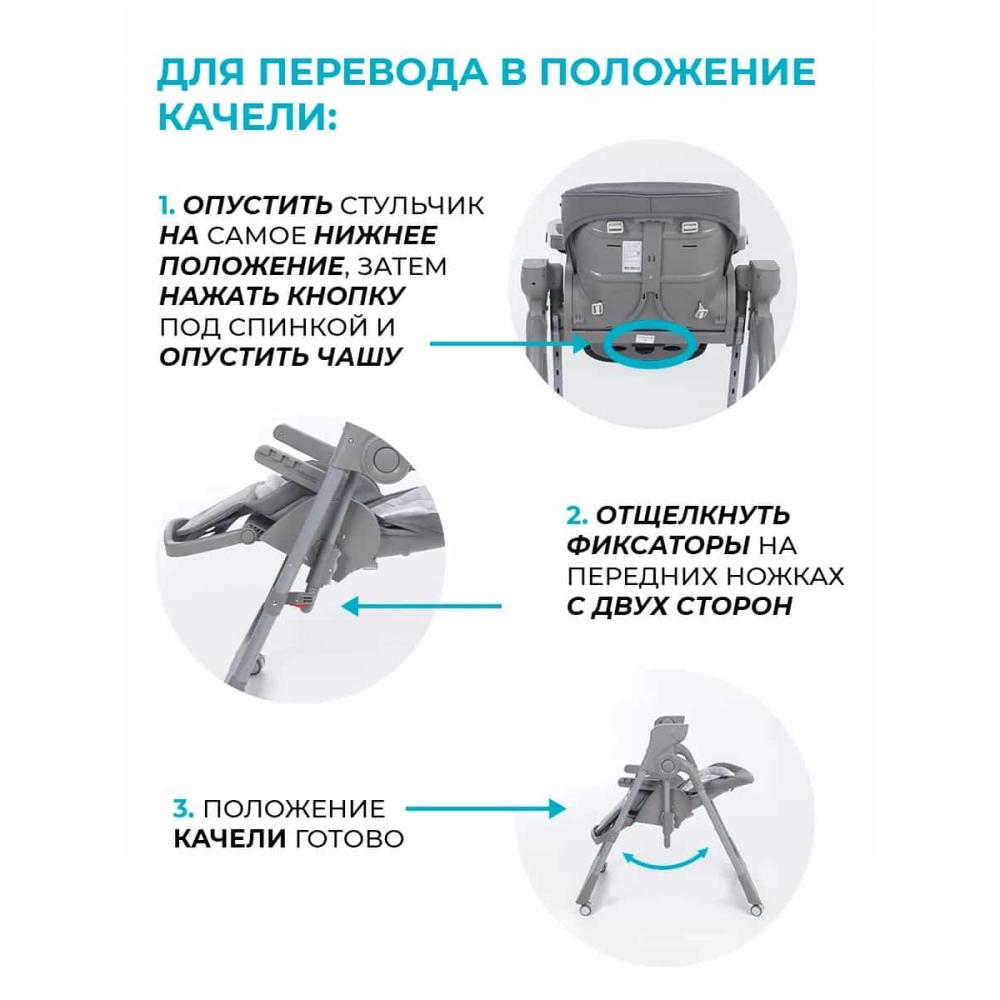 ДЛЯ ПЕРЕВОДА В ПОЛОЖЕНИЕ КАЧЕЛИ:

1. ОПУСТИТЬ СТУЛЬЧИК НА САМОЕ НИЖНЕЕ ПОЛОЖЕНИЕ, ЗАТЕМ НАЖАТЬ КНОПКУ ПОД СПИНКОЙ И ОПУСТИТЬ ЧАШУ

2. ОТЩЕЛКНУТЬ ФИКСАТОРЫ НА ПЕРЕДНИХ НОЖКАХ С ДВУХ СТОРОН

3. ПОЛОЖЕНИЕ КАЧЕЛИ ГОТОВО