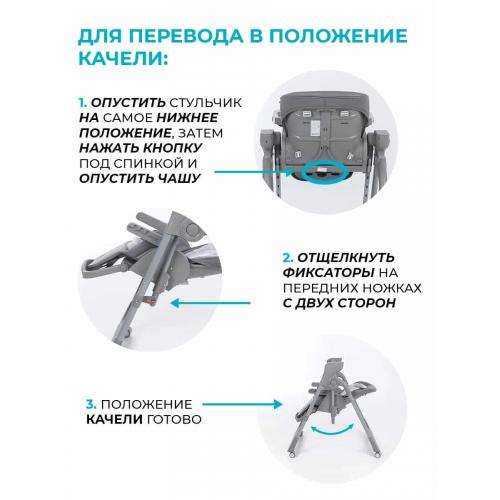 ДЛЯ ПЕРЕВОДА В ПОЛОЖЕНИЕ КАЧЕЛИ:

1. ОПУСТИТЬ СТУЛЬЧИК НА САМОЕ НИЖНЕЕ ПОЛОЖЕНИЕ, ЗАТЕМ НАЖАТЬ КНОПКУ ПОД СПИНКОЙ И ОПУСТИТЬ ЧАШУ

2. ОТЩЕЛКНУТЬ ФИКСАТОРЫ НА ПЕРЕДНИХ НОЖКАХ С ДВУХ СТОРОН

3. ПОЛОЖЕНИЕ КАЧЕЛИ ГОТОВО