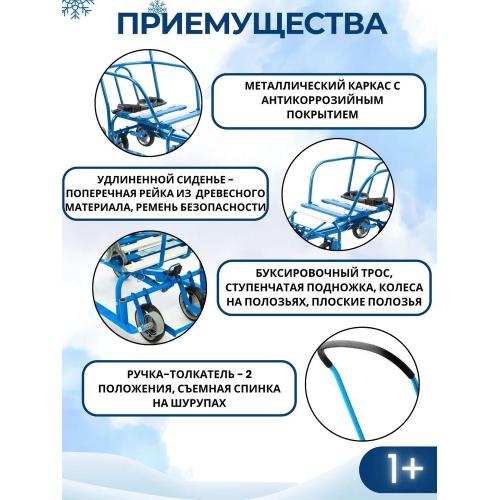 ПРИЕМУЩЕСТВА

МЕТАЛЛИЧЕСКИЙ КАРКАС С АНТИКОРРОЗИЙНЫМ ПОКРЫТИЕМ

УДЛИНЕННОЙ СИДЕНЬЕ – ПОПЕРЕЧНАЯ РЕЙКА ИЗ ДРЕВЕСНОГО МАТЕРИАЛА, РЕМЕНЬ БЕЗОПАСНОСТИ

БУКСИРОВОЧНЫЙ ТРОС, СТУПЕНЧАТАЯ ПОДНОЖКА, КОЛЕСА НА ПОЛОЗЬЯХ, ПЛОСКИЕ ПОЛОЗЬЯ

РУЧКА–ТОЛКАТЕЛЬ – 2 ПОЛОЖЕНИЯ, СЪЕМНАЯ СПИНКА НА ШУРУПАХ

1+