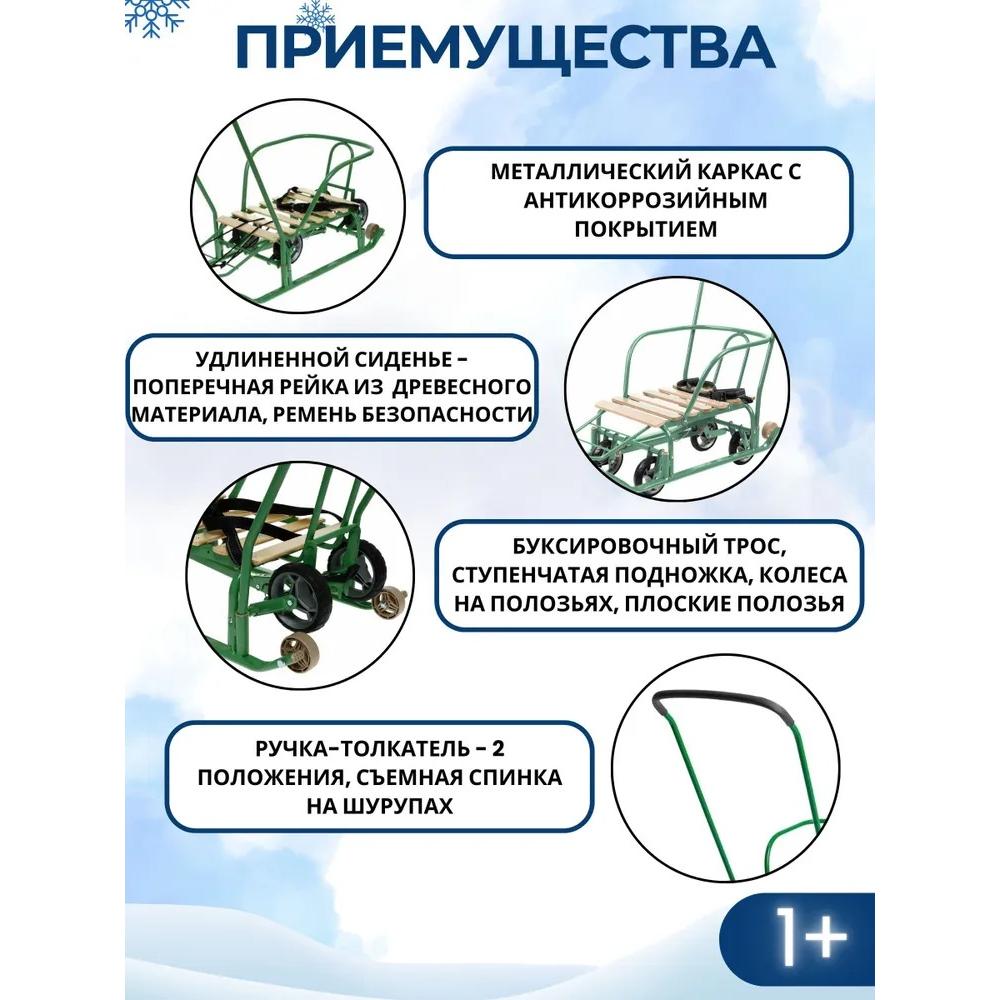 ПРИЕМУЩЕСТВА

МЕТАЛЛИЧЕСКИЙ КАРКАС С АНТИКОРРОЗИЙНЫМ ПОКРЫТИЕМ

УДЛИНЕННОЙ СИДЕНЬЕ - ПОПЕРЕЧНАЯ РЕЙКА ИЗ ДРЕВЕСНОГО МАТЕРИАЛА, РЕМЕНЬ БЕЗОПАСНОСТИ

БУКСИРОВОЧНЫЙ ТРОС, СТУПЕНЧАТАЯ ПОДНОЖКА, КОЛЕСА НА ПОЛОЗЬЯХ, ПЛОСКИЕ ПОЛОЗЬЯ

РУЧКА-ТОЛКАТЕЛЬ - 2 ПОЛОЖЕНИЯ, СЪЕМНАЯ СПИНКА НА ШУРУПАХ

1+