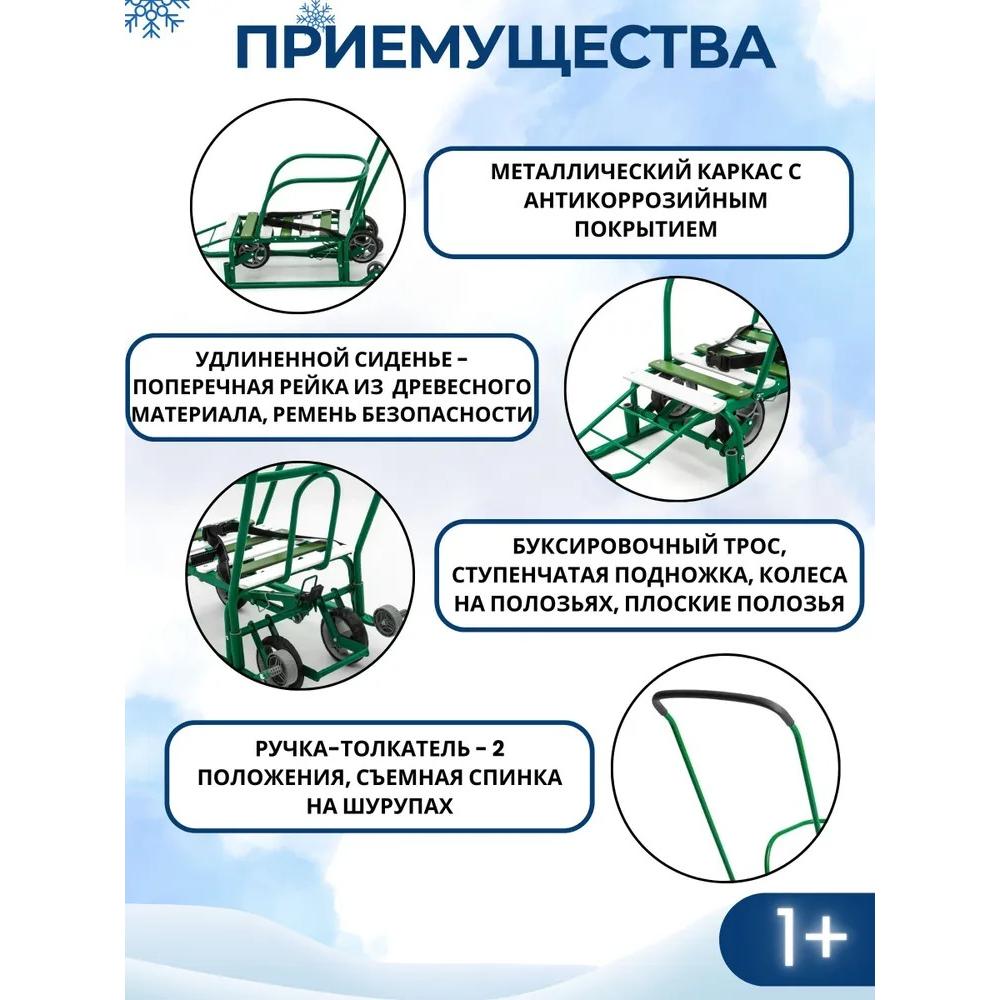 ПРИЕМУЩЕСТВА

МЕТАЛЛИЧЕСКИЙ КАРКАС С АНТИКОРРОЗИЙНЫМ ПОКРЫТИЕМ

УДЛИНЕННОЙ СИДЕНЬЕ - ПОПЕРЕЧНАЯ РЕЙКА ИЗ ДРЕВЕСНОГО МАТЕРИАЛА, РЕМЕНЬ БЕЗОПАСНОСТИ

БУКСИРОВОЧНЫЙ ТРОС, СТУПЕНЧАТАЯ ПОДНОЖКА, КОЛЕСА НА ПОЛОЗЬЯХ, ПЛОСКИЕ ПОЛОЗЬЯ

РУЧКА-ТОЛКАТЕЛЬ - 2 ПОЛОЖЕНИЯ, СЪЕМНАЯ СПИНКА НА ШУРУПАХ

1+