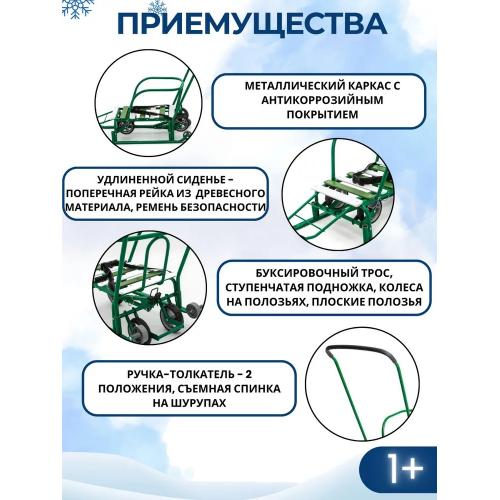 ПРИЕМУЩЕСТВА

МЕТАЛЛИЧЕСКИЙ КАРКАС С АНТИКОРРОЗИЙНЫМ ПОКРЫТИЕМ

УДЛИНЕННОЙ СИДЕНЬЕ – ПОПЕРЕЧНАЯ РЕЙКА ИЗ ДРЕВЕСНОГО МАТЕРИАЛА, РЕМЕНЬ БЕЗОПАСНОСТИ

БУКСИРОВОЧНЫЙ ТРОС, СТУПЕНЧАТАЯ ПОДНОЖКА, КОЛЕСА НА ПОЛОЗЬЯХ, ПЛОСКИЕ ПОЛОЗЬЯ

РУЧКА–ТОЛКАТЕЛЬ – 2 ПОЛОЖЕНИЯ, СЪЕМНАЯ СПИНКА НА ШУРУПАХ

1+