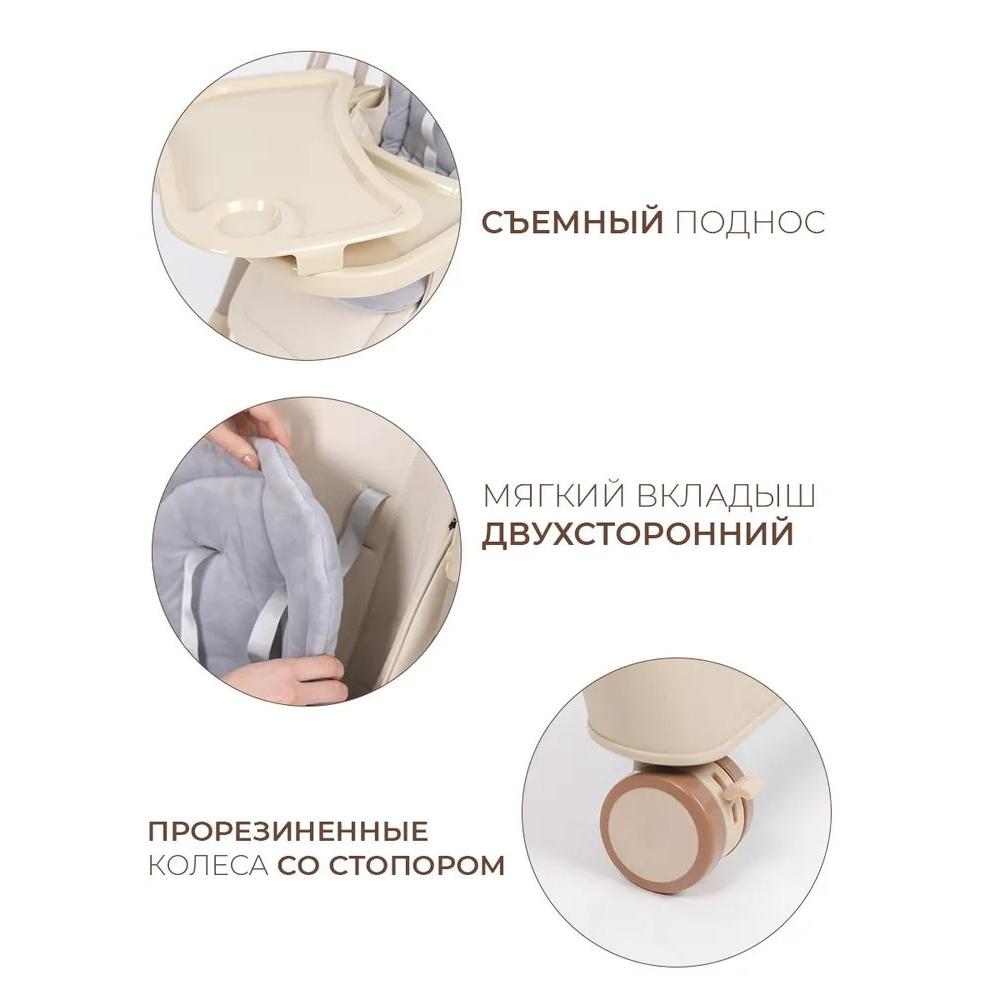 СЪЕМНЫЙ ПОДНОС

МЯГКИЙ ВКЛАДЫШ ДВУХСТОРОННИЙ

ПРОРЕЗИНЕННЫЕ КОЛЕСА СО СТОПОРОМ