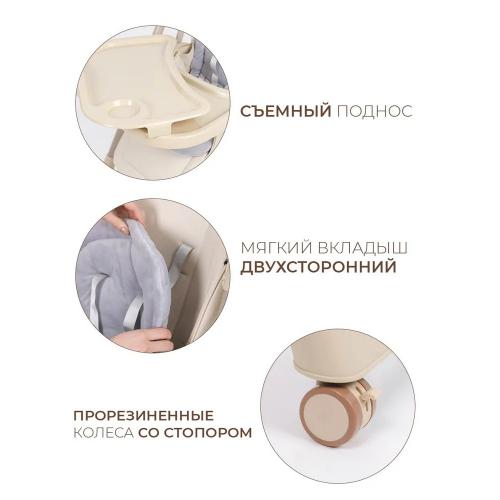 СЪЕМНЫЙ ПОДНОС

МЯГКИЙ ВКЛАДЫШ ДВУХСТОРОННИЙ

ПРОРЕЗИНЕННЫЕ КОЛЕСА СО СТОПОРОМ