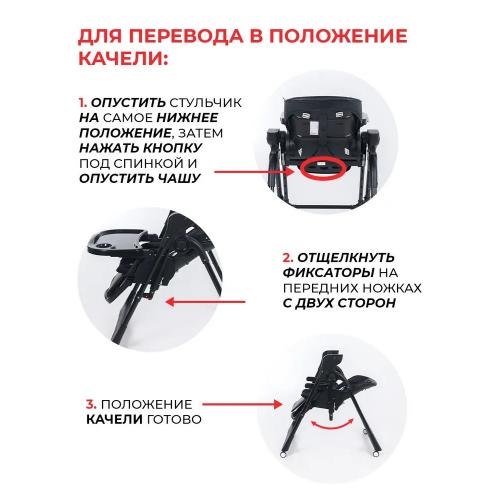 ДЛЯ ПЕРЕВОДА В ПОЛОЖЕНИЕ КАЧЕЛИ:

1. ОПУСТИТЬ СТУЛЬЧИК НА САМОЕ НИЖНЕЕ ПОЛОЖЕНИЕ, ЗАТЕМ НАЖАТЬ КНОПКУ ПОД СПИНКОЙ И ОПУСТИТЬ ЧАШУ

2. ОТЩЕЛКНУТЬ ФИКСАТОРЫ НА ПЕРЕДНИХ НОЖКАХ С ДВУХ СТОРОН

3. ПОЛОЖЕНИЕ КАЧЕЛИ ГОТОВО