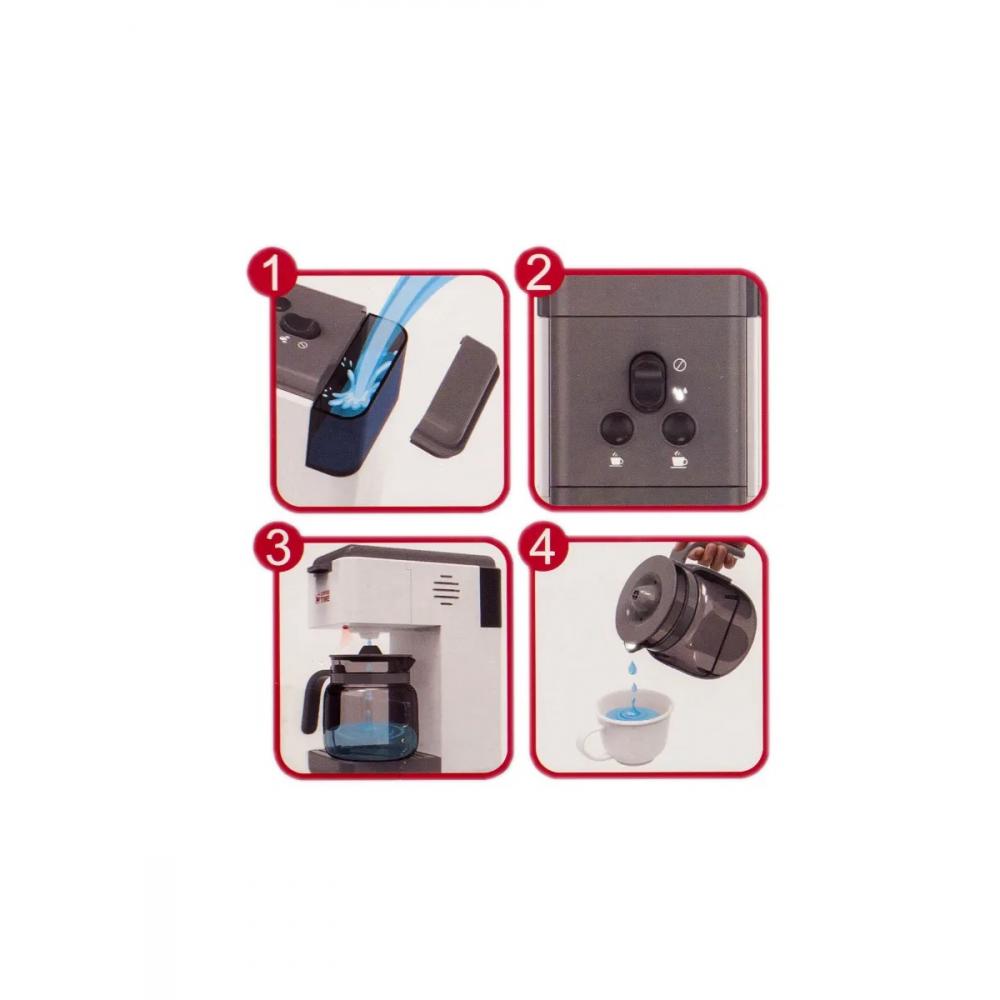 1
2
3
4