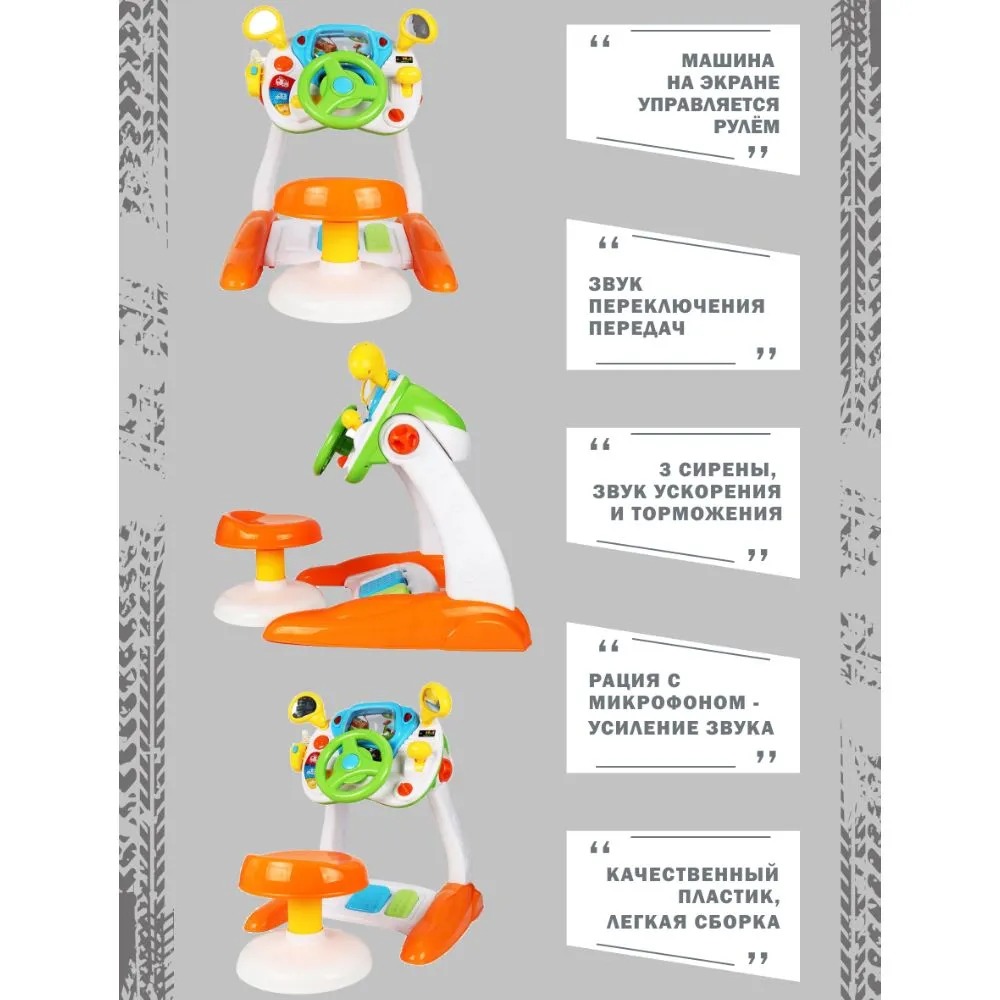 “
МАШИНА НА ЭКРАНЕ УПРАВЛЯЕТСЯ РУЛЁМ
”

“
ЗВУК ПЕРЕКЛЮЧЕНИЯ ПЕРЕДАЧ
”

“
3 СИРЕНЫ, ЗВУК УСКОРЕНИЯ И ТОРМОЖЕНИЯ
”

“
РАЦИЯ С МИКРОФОНОМ - УСИЛЕНИЕ ЗВУКА
”

“
КАЧЕСТВЕННЫЙ ПЛАСТИК, ЛЕГКАЯ СБОРКА
”