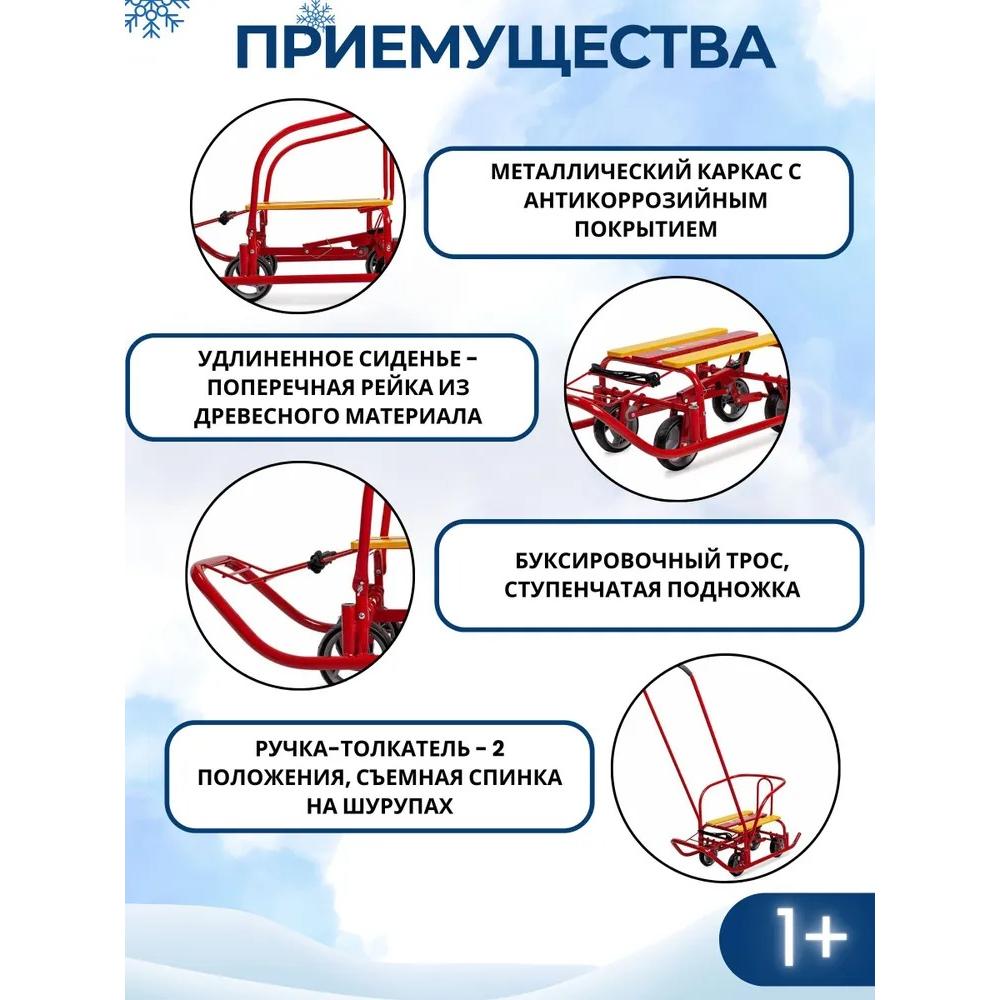 ПРИЕМУЩЕСТВА

МЕТАЛЛИЧЕСКИЙ КАРКАС С АНТИКОРРОЗИЙНЫМ ПОКРЫТИЕМ

УДЛИНЕННОЕ СИДЕНЬЕ – ПОПЕРЕЧНАЯ РЕЙКА ИЗ ДРЕВЕСНОГО МАТЕРИАЛА

БУКСИРОВОЧНЫЙ ТРОС, СТУПЕНЧАТАЯ ПОДНОЖКА

РУЧКА–ТОЛКАТЕЛЬ – 2 ПОЛОЖЕНИЯ, СЪЕМНАЯ СПИНКА НА ШУРУПАХ

1+