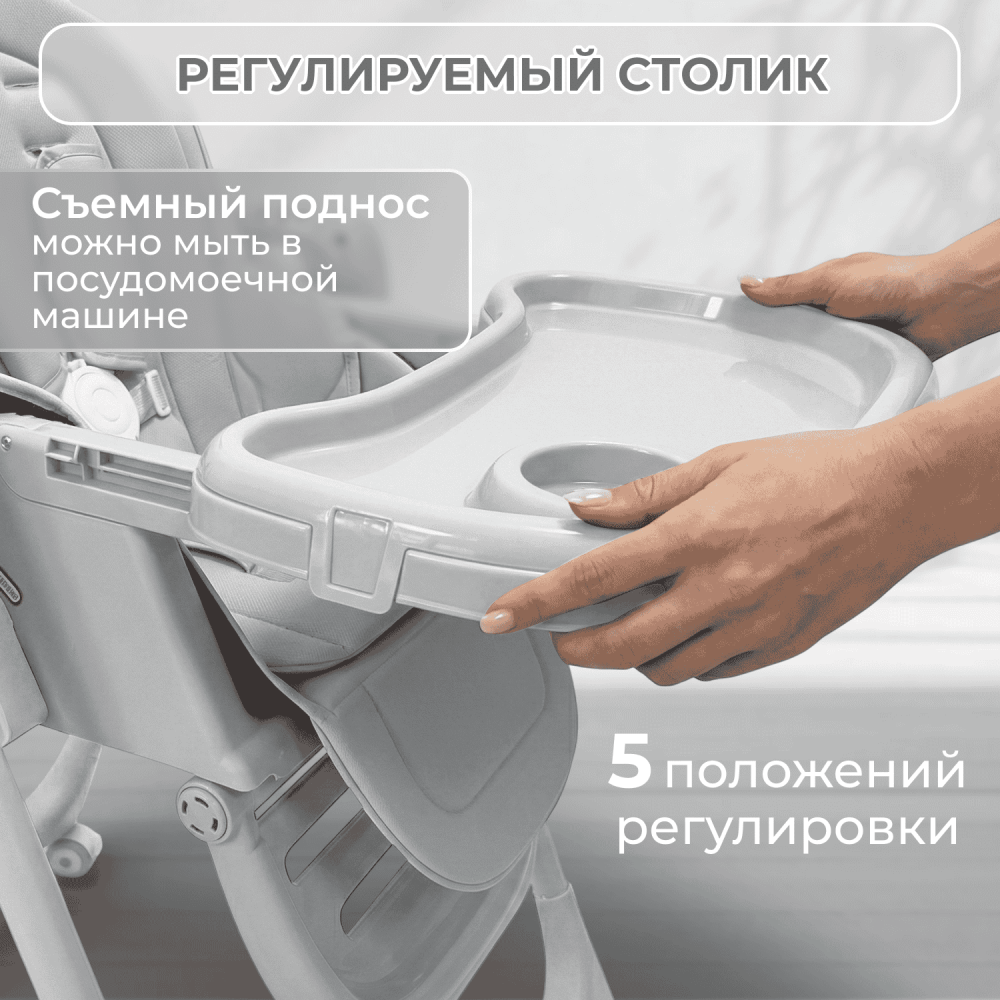 РЕГУЛИРУЕМЫЙ СТОЛИК

Съемный поднос
можно мыть в посудомоечной машине

5 положений регулировки