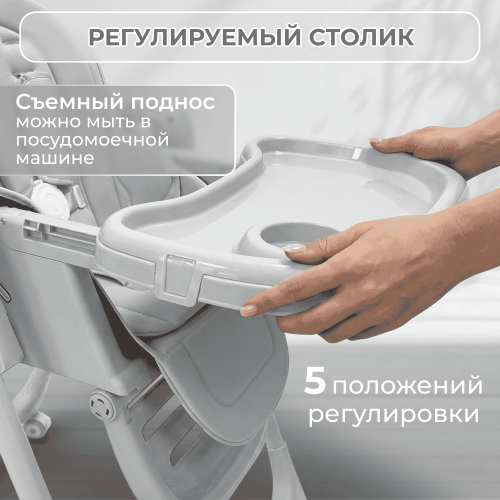 РЕГУЛИРУЕМЫЙ СТОЛИК

Съемный поднос можно мыть в посудомоечной машине

5 положений регулировки