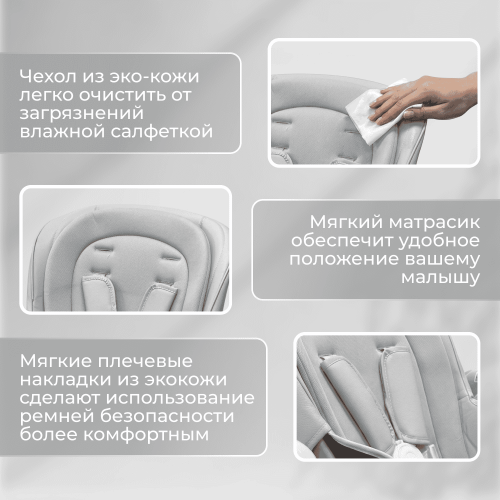 Чехол из эко-кожи легко очистить от загрязнений влажной салфеткой

Мягкий матрасик обеспечит удобное положение вашему малышу

Мягкие плечевые накладки из экокожи сделают использование ремней безопасности более комфортным