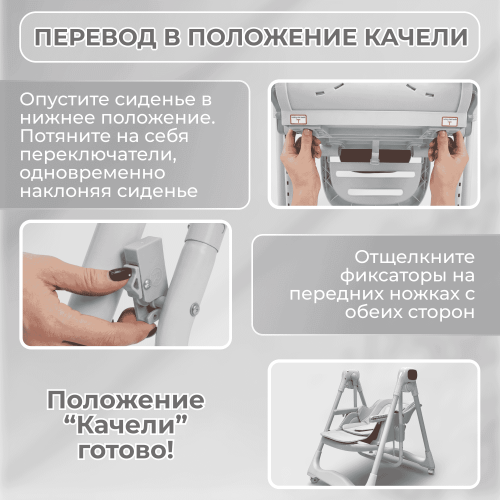 ПЕРЕВОД В ПОЛОЖЕНИЕ КАЧЕЛИ

Опустите сиденье в нижнее положение. Потяните на себя переключатели, одновременно наклоняя сиденье

Отщелкните фиксаторы на передних ножках с обеих сторон

Положение “Качели” готово!