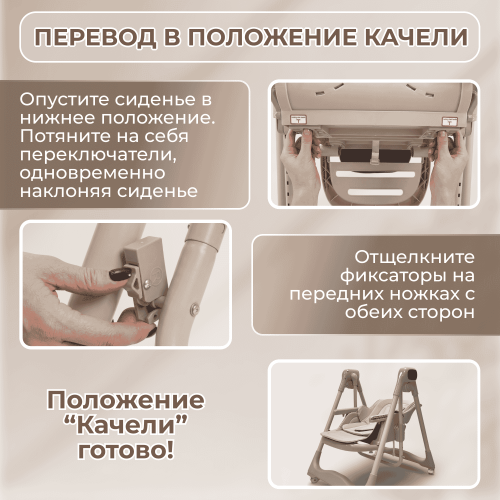 ПЕРЕВОД В ПОЛОЖЕНИЕ КАЧЕЛИ

Опустите сиденье в нижнее положение. Потяните на себя переключатели, одновременно наклоняя сиденье

Отщелкните фиксаторы на передних ножках с обеих сторон

Положение “Качели” готово!