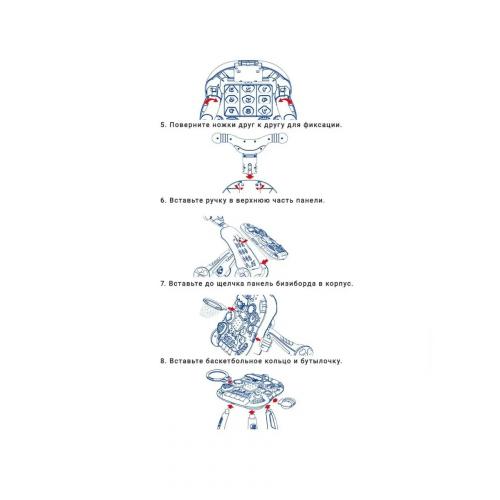 5. Поверните ножки друг к другу для фиксации.

6. Вставьте ручку в верхнюю часть панели.

7. Вставьте до щелчка панель бизиборда в корпус.

8. Вставьте баскетбольное кольцо и бутылочку.