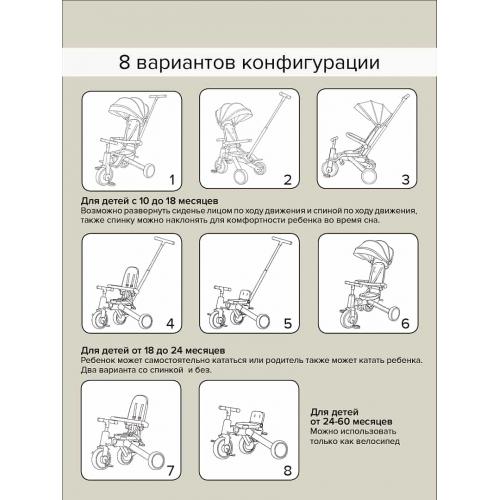 8 вариантов конфигурации

1

2

3

Для детей с 10 до 18 месяцев
Возможно развернуть сиденье лицом по ходу движения и спиной по ходу движения, также спинку можно наклонять для комфортности ребенка во время сна.

4

5

6

Для детей от 18 до 24 месяцев
Ребенок может самостоятельно кататься или родитель также может катать ребенка. Два варианта со спинкой и без.

7

8

Для детей от 24-60 месяцев
Можно использовать только как велосипед