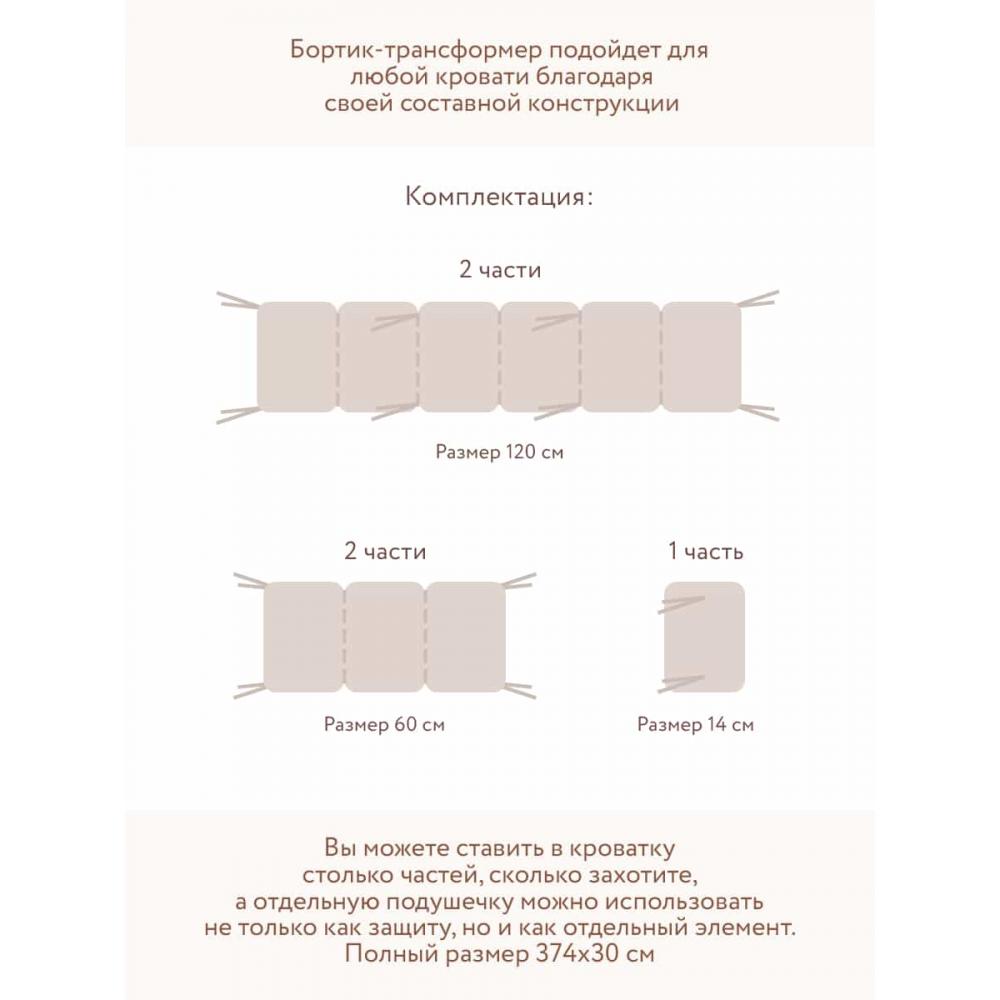 Бортик-трансформер подойдет для любой кровати благодаря своей составной конструкции

Комплектация:

2 части

Размер 120 см

2 части

Размер 60 см

1 часть

Размер 14 см

Вы можете ставить в кроватку столько частей, сколько захотите, а отдельную подушечку можно использовать не только как защиту, но и как отдельный элемент. Полный размер 374х30 см