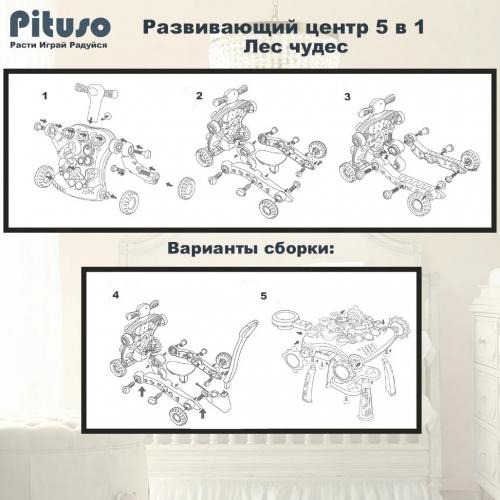 Pituso
Расти Играй Радуйся

Развивающий центр 5 в 1
Лес чудес

1

2

3

Варианты сборки:

4

5